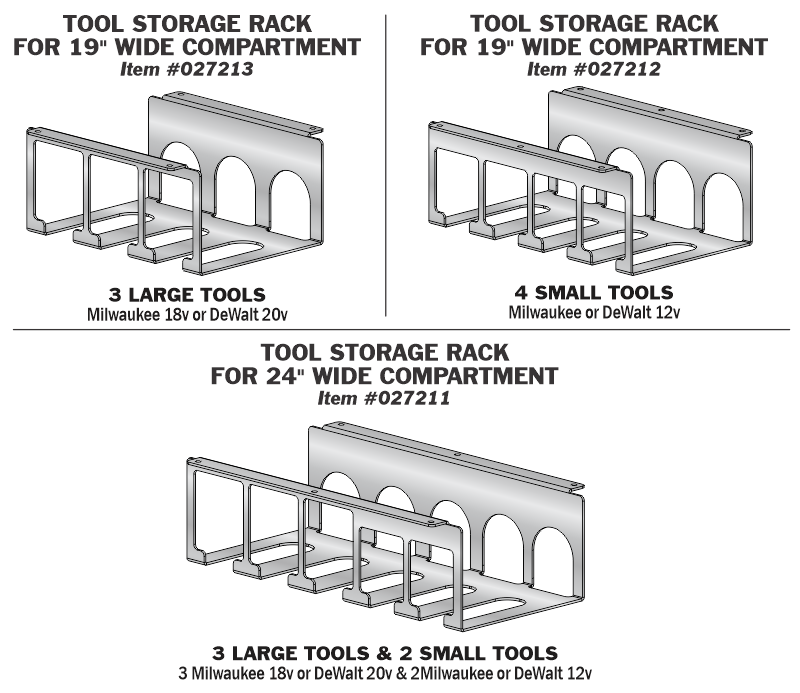 TOOL STORAGE RACK
FOR 19" WIDE COMPARTMENT
Item #027213

3 LARGE TOOLS
Milwaukee 18v or DeWalt 20v

TOOL STORAGE RACK
FOR 19" WIDE COMPARTMENT
Item #027212

4 SMALL TOOLS
Milwaukee or DeWalt 12v

TOOL STORAGE RACK
FOR 24" WIDE COMPARTMENT
Item #027211

3 LARGE TOOLS & 2 SMALL TOOLS
3 Milwaukee 18v or DeWalt 20v & 2Milwaukee or DeWalt 12v